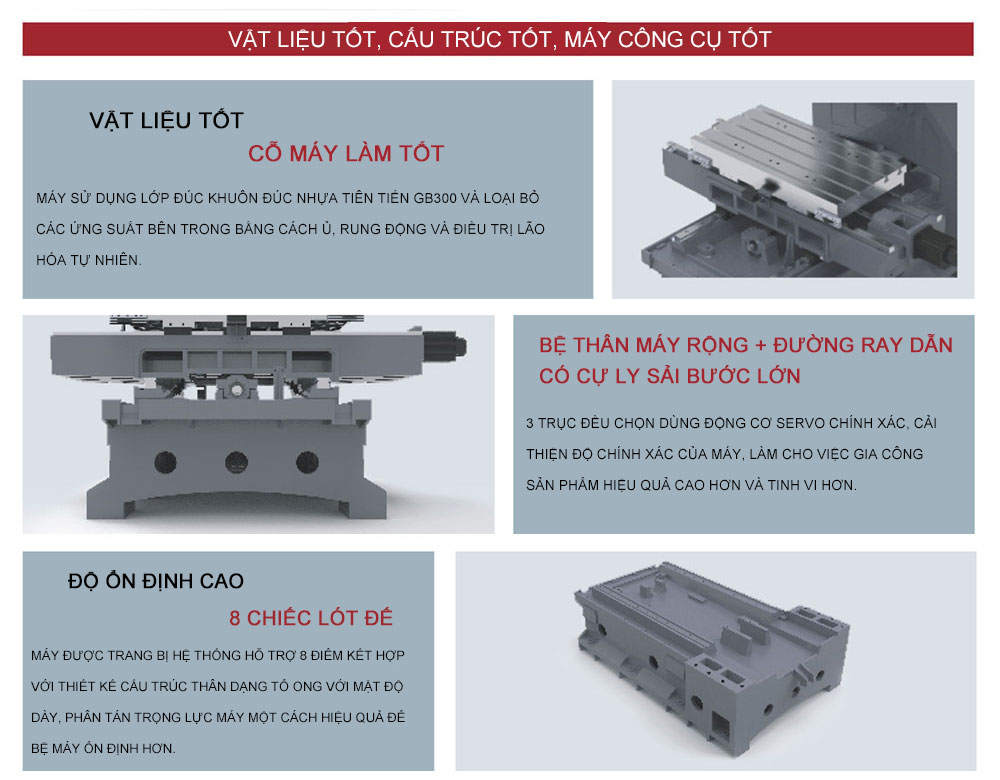 VẬT LIỆU TỐT, CẤU TRÚC TỐT, MÁY CÔNG CỤ TỐT

VẬT LIỆU TỐT

CỠ MÁY LÀM TỐT

MÁY SỬ DỤNG LỚP ĐÚC KHUÔN ĐÚC NHỰA TIÊN TIẾN GB300 VÀ LOẠI BỎ CÁC ỨNG SUẤT BÊN TRONG BẰNG CÁCH Ủ, RUNG ĐỘNG VÀ ĐIỀU TRỊ LÃO HÓA TỰ NHIÊN.

BỆ THÂN MÁY RỘNG + ĐƯỜNG RAY DẪN CÓ CỰ LY SẢI BƯỚC LỚN

3 TRỤC ĐỀU CHỌN DÙNG ĐỘNG CƠ SERVO CHÍNH XÁC, CẢI THIỆN ĐỘ CHÍNH XÁC CỦA MÁY, LÀM CHO VIỆC GIA CÔNG SẢN PHẨM HIỆU QUẢ CAO HƠN VÀ TINH VI HƠN.

ĐỘ ỔN ĐỊNH CAO

8 CHIẾC LÓT ĐẾ

MÁY ĐƯỢC TRANG BỊ HỆ THỐNG HỖ TRỢ 8 ĐIỂM KẾT HỢP VỚI THIẾT KẾ CẤU TRÚC THÂN DẠNG TỔ ONG VỚI MẬT ĐỘ DÀY, PHÂN TÁN TRỌNG LỰC MÁY MỘT CÁCH HIỆU QUẢ ĐỂ BỆ MÁY ỔN ĐỊNH HƠN.